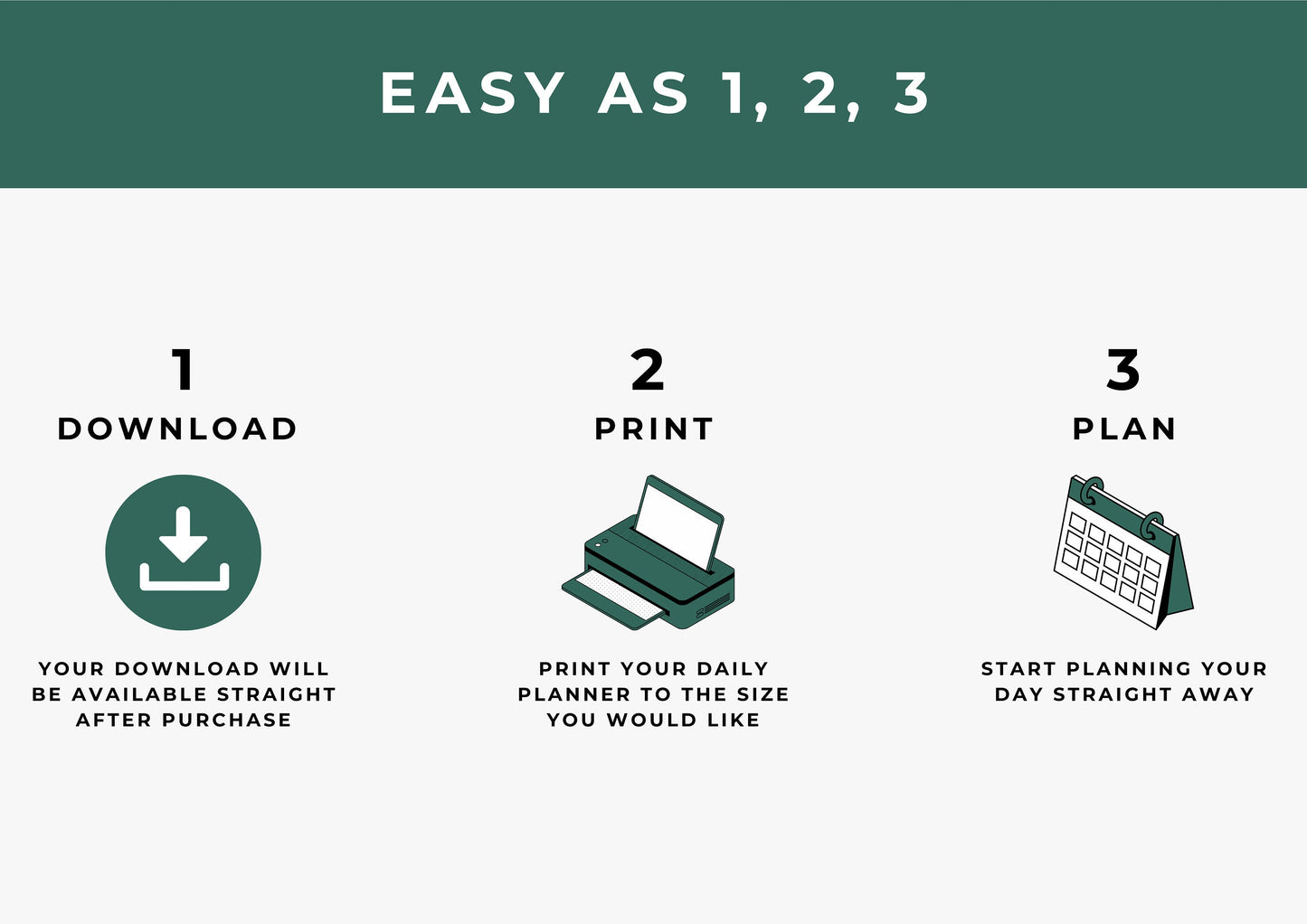 EASY AS 1, 2, 3

1
DOWNLOAD

YOUR DOWNLOAD WILL BE AVAILABLE STRAIGHT AFTER PURCHASE

2
PRINT

PRINT YOUR DAILY PLANNER TO THE SIZE YOU WOULD LIKE

3
PLAN

START PLANNING YOUR DAY STRAIGHT AWAY